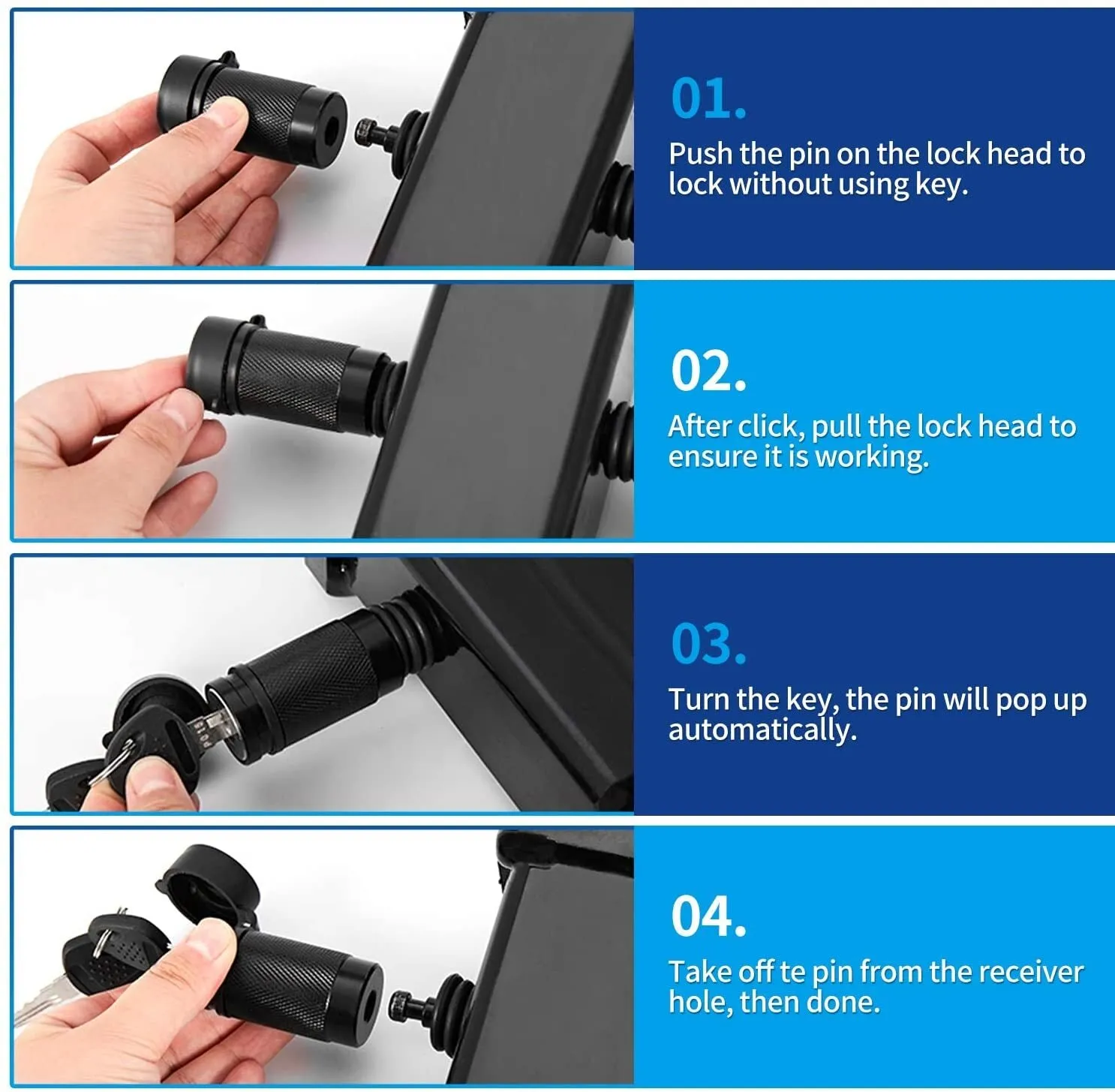 01.
Push the pin on the lock head to lock without using key.

02.
After click, pull the lock head to ensure it is working.

03.
Turn the key, the pin will pop up automatically.

04.
Take off te pin from the receiver hole, then done.